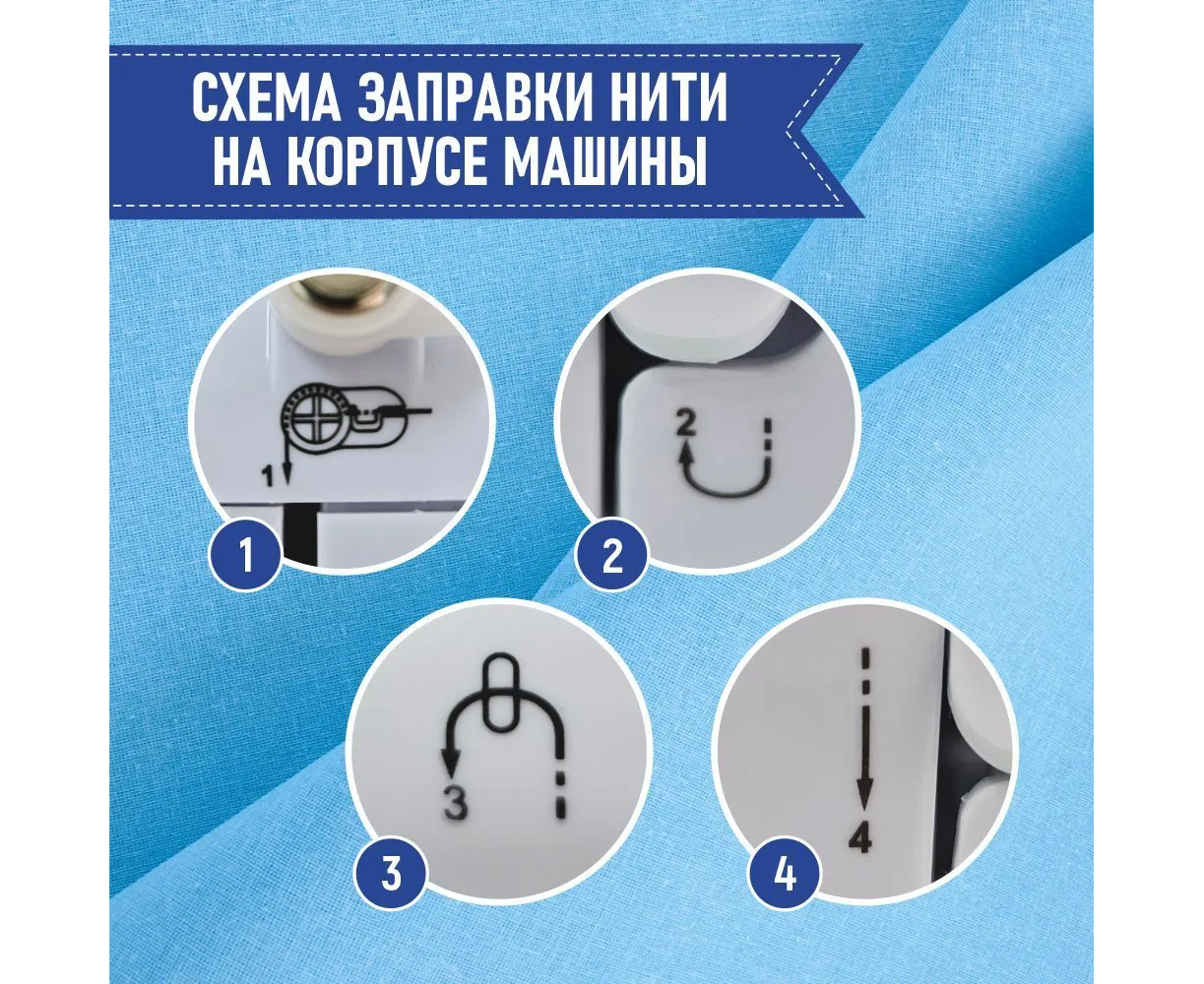 СХЕМА ЗАПРАВКИ НИТИ НА КОРПУСЕ МАШИНЫ

1

1

2

2

3

3

4

4